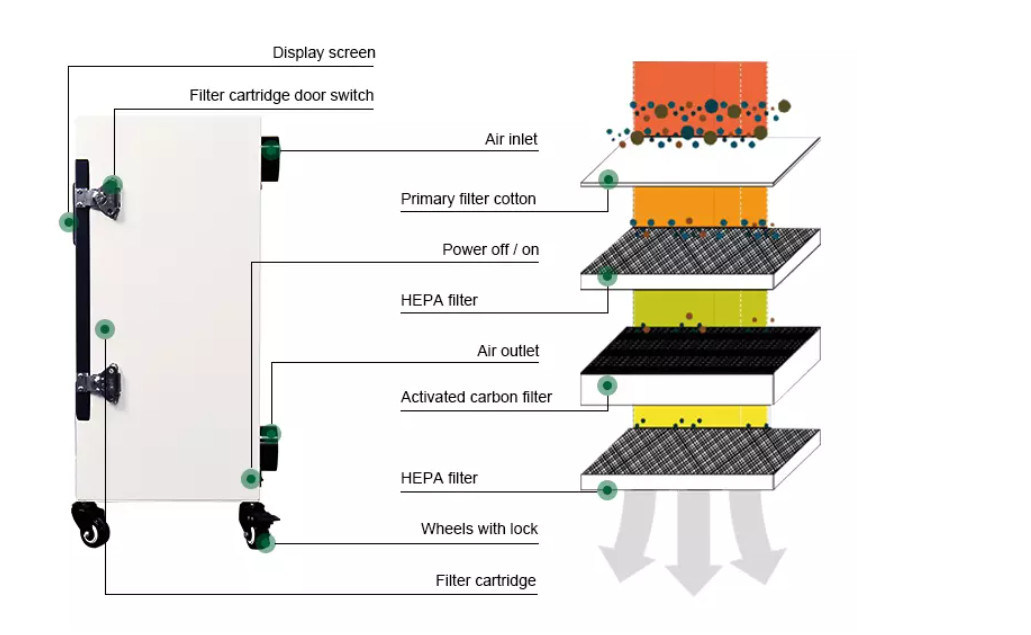 Display screen

Filter cartridge door switch

Air inlet

Primary filter cotton

Power off / on

HEPA filter

Air outlet

Activated carbon filter

HEPA filter

Wheels with lock

Filter cartridge