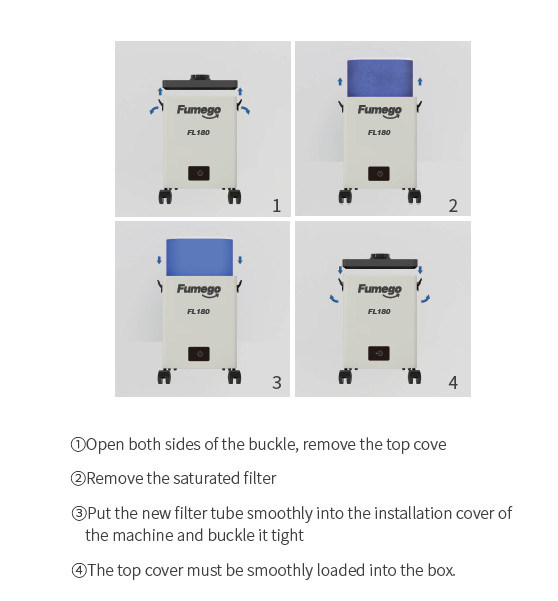 Fumego
FL180
1

Fumego
FL180
2

Fumego
FL180
3

Fumego
FL180
4

①Open both sides of the buckle, remove the top cove

②Remove the saturated filter

③Put the new filter tube smoothly into the installation cover of the machine and buckle it tight

④The top cover must be smoothly loaded into the box.